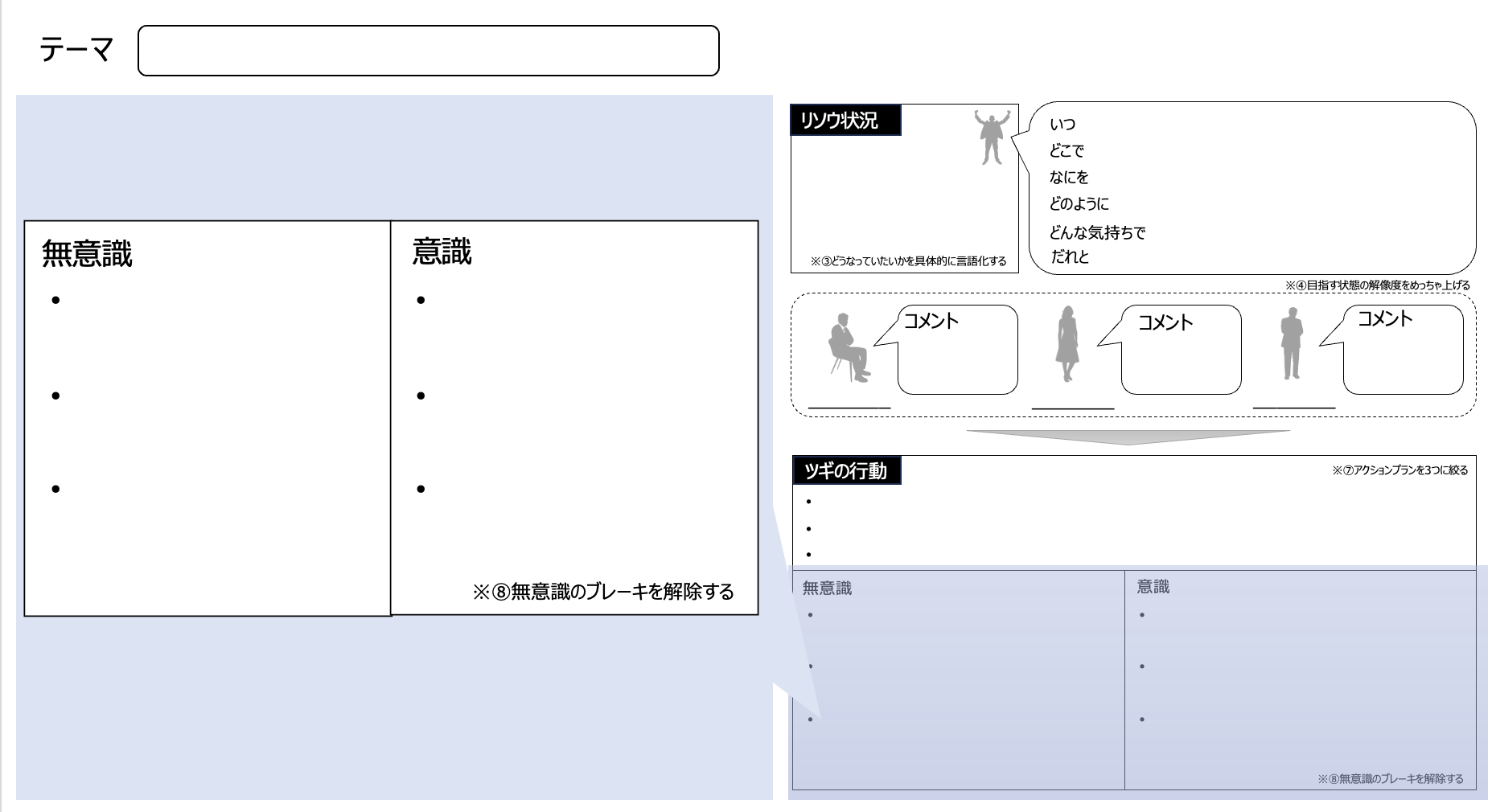 テーマ

無意識
•
•
•

意識
•
•
•
※⑧無意識のブレーキを解除する

リソウ状況
※③どうなっていたいかを具体的に言語化する

いつ
どこで
なにを
どのように
どんな気持ちで
だれと

※④目指す状態の解像度をめっちゃ上げる

コメント

コメント

コメント

ツギの行動
※⑦アクションプランを3つに絞る
•
•
•

無意識
•
•
•

意識
•
•
•
※⑧無意識のブレーキを解除する